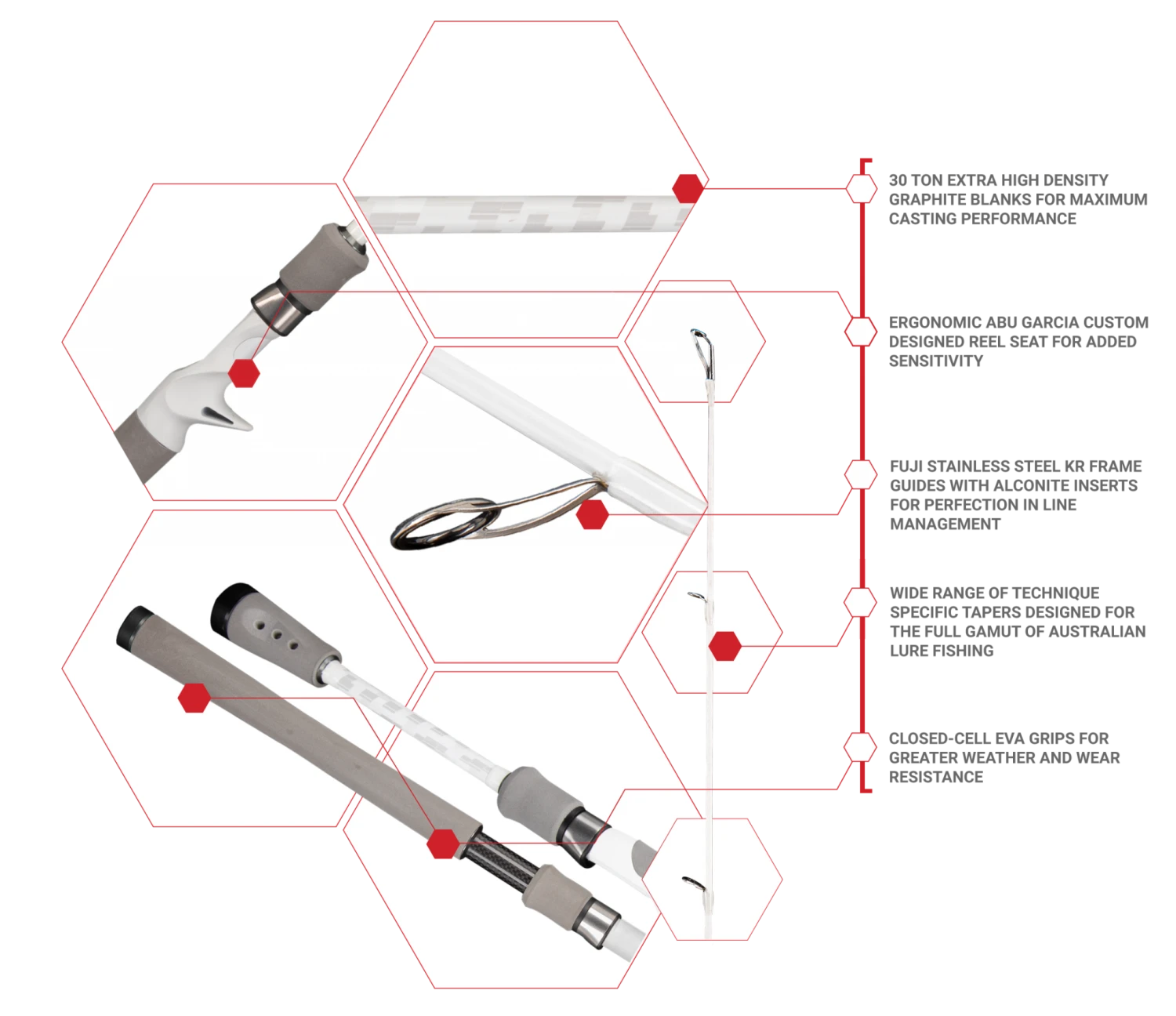 30 TON EXTRA HIGH DENSITY GRAPHITE BLANKS FOR MAXIMUM CASTING PERFORMANCE

ERGONOMIC ABU GARCIA CUSTOM DESIGNED REEL SEAT FOR ADDED SENSITIVITY

FUJI STAINLESS STEEL KR FRAME GUIDES WITH ALCONITE INSERTS FOR PERFECTION IN LINE MANAGEMENT

WIDE RANGE OF TECHNIQUE SPECIFIC TAPERS DESIGNED FOR THE FULL GAMUT OF AUSTRALIAN LURE FISHING

CLOSED-CELL EVA GRIPS FOR GREATER WEATHER AND WEAR RESISTANCE